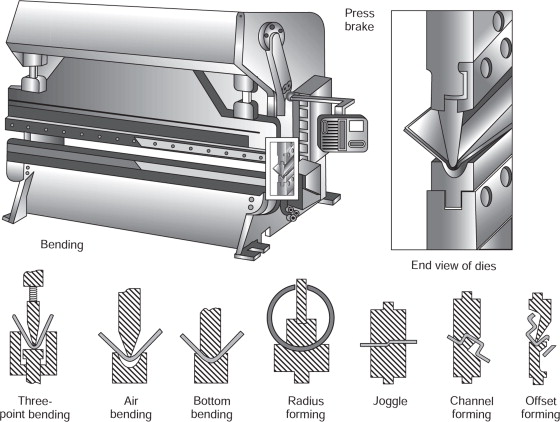 Press brake

Bending

End view of dies

Three-point bending

Air bending

Bottom bending

Radius forming

Joggle

Channel forming

Offset forming